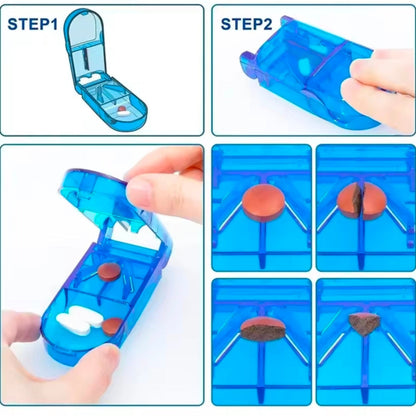 STEP1

STEP2