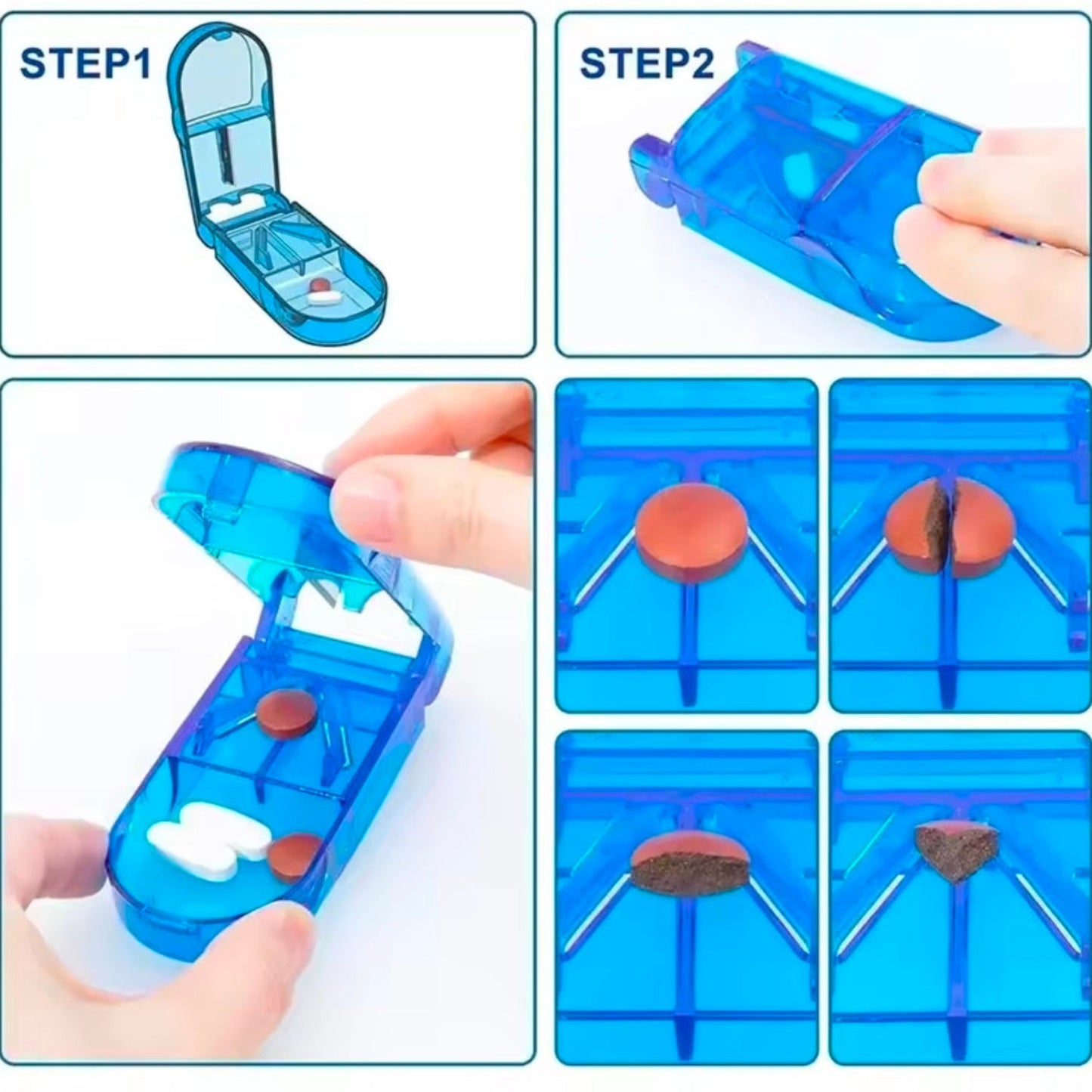 STEP1

STEP2