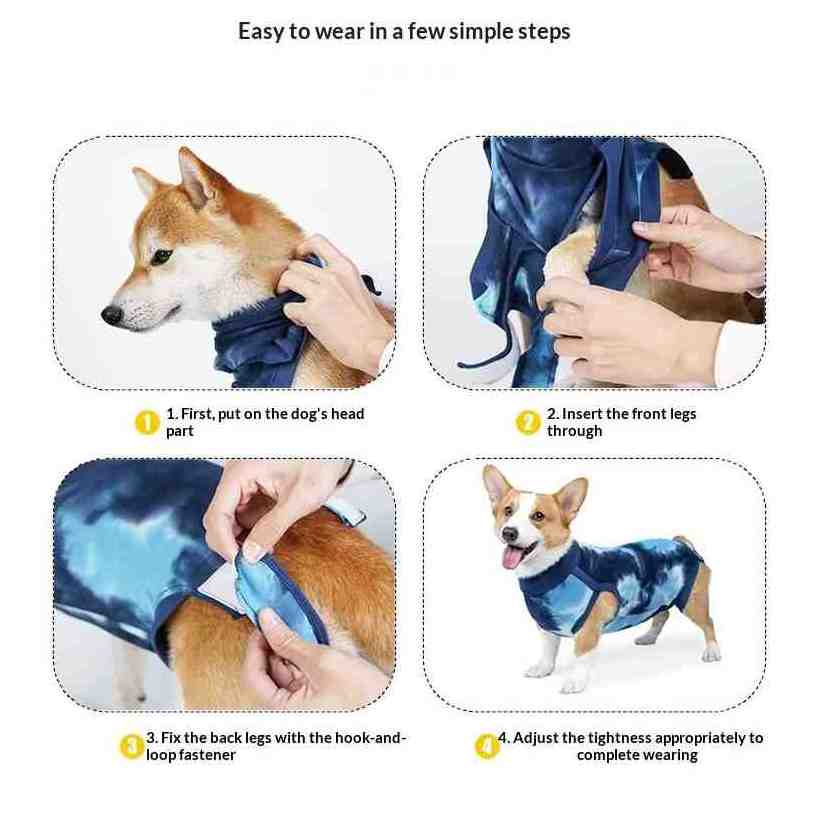 Easy to wear in a few simple steps

1 1. First, put on the dog's head part

2 2. Insert the front legs through

3 3. Fix the back legs with the hook-and-loop fastener

4 4. Adjust the tightness appropriately to complete wearing