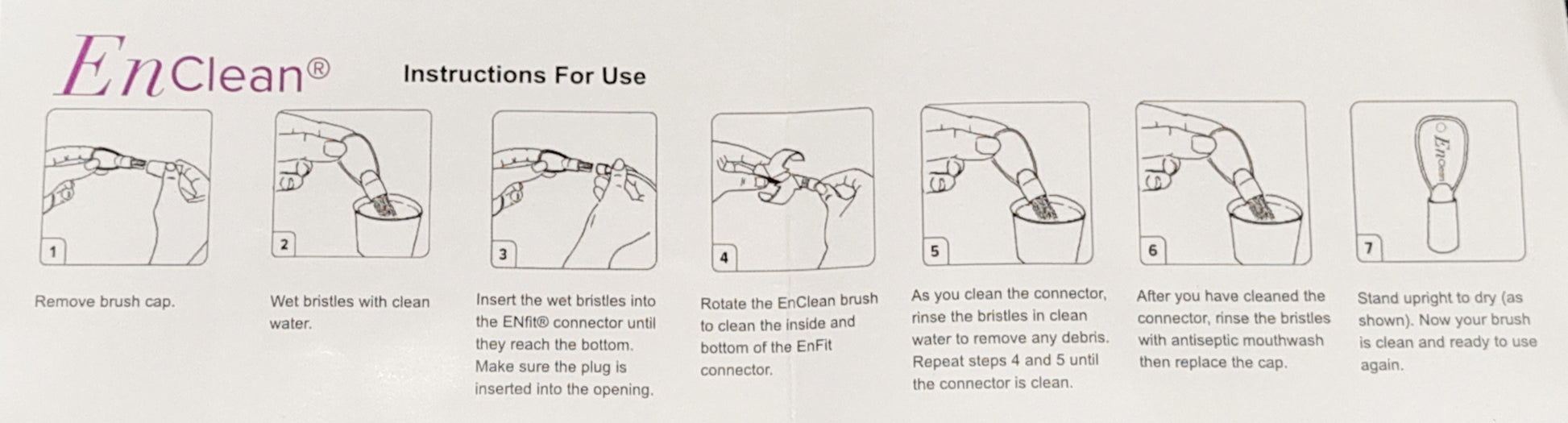 EnClean®

Instructions For Use

1

Remove brush cap.

2

Wet bristles with clean water.

3

Insert the wet bristles into the ENfit® connector until they reach the bottom. Make sure the plug is inserted into the opening.

4

Rotate the EnClean brush to clean the inside and bottom of the EnFit connector.

5

As you clean the connector, rinse the bristles in clean water to remove any debris. Repeat steps 4 and 5 until the connector is clean.

6

After you have cleaned the connector, rinse the bristles with antiseptic mouthwash then replace the cap.

7

EnClean

Stand upright to dry (as shown). Now your brush is clean and ready to use again.